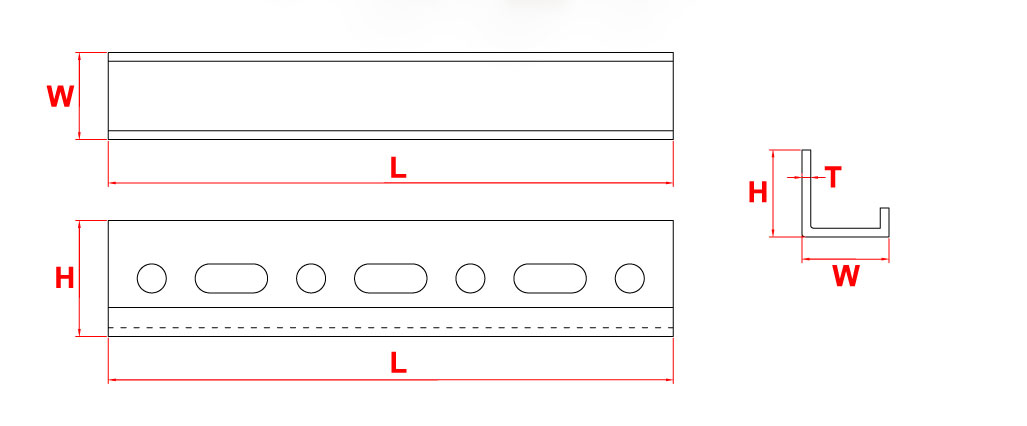 W
L
H
L
H
T
W